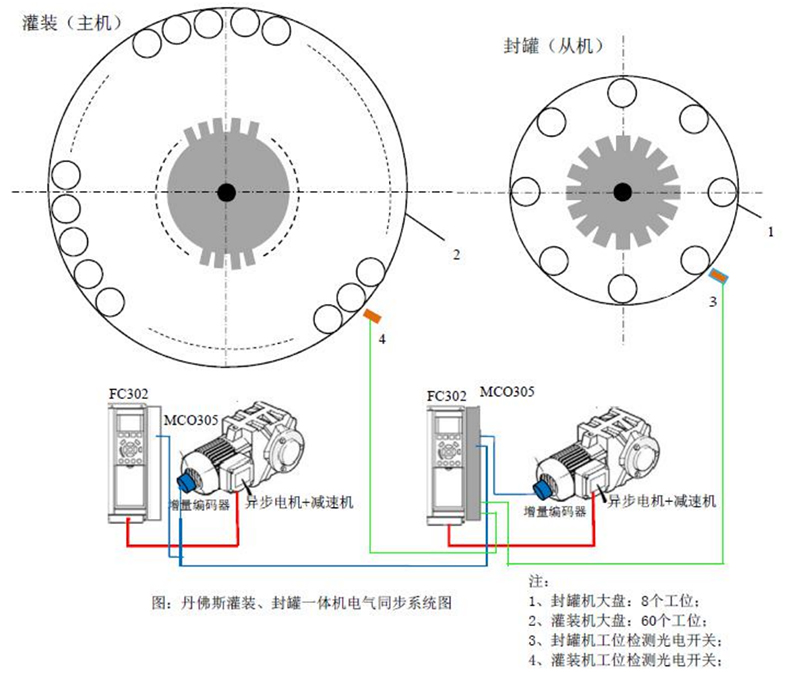 灌装（主机）

封罐（从机）

2

1

3

4

FC302

MCO305

增量编码器

异步电机+减速机

FC302

MCO305

增量编码器

异步电机+减速机

图：丹佛斯灌装、封罐一体机电气同步系统图

注：
1、封罐机大盘：8个工位；
2、灌装机大盘：60个工位；
3、封罐机工位检测光电开关；
4、灌装机工位检测光电开关；